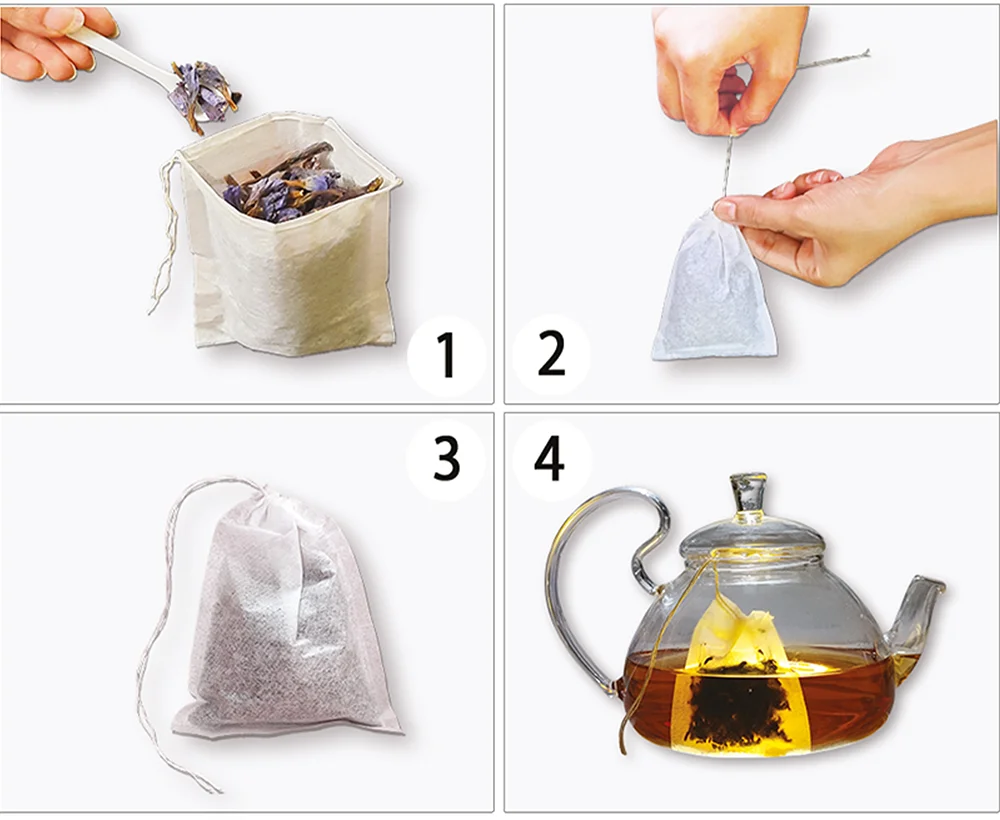 1

2

3

4